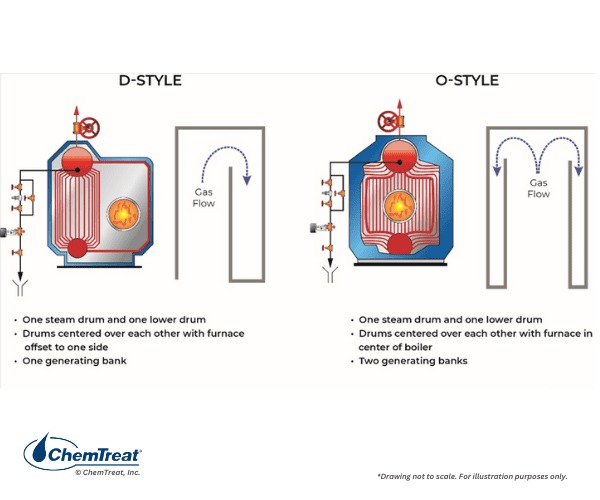 D-STYLE

Gas Flow

• One steam drum and one lower drum
• Drums centered over each other with furnace offset to one side
• One generating bank

O-STYLE

Gas Flow

• One steam drum and one lower drum
• Drums centered over each other with furnace in center of boiler
• Two generating banks

ChemTreat®
© ChemTreat, Inc.

*Drawing not to scale. For illustration purposes only.