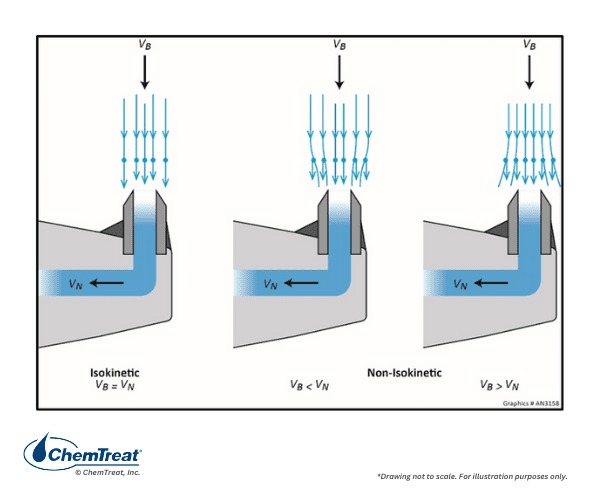 $V_B$

$V_B$

$V_B$

$V_N$

$V_N$

$V_N$

Isokinetic
$V_B = V_N$

Non-Isokinetic

$V_B < V_N$

$V_B > V_N$

Graphics # AN3158

ChemTreat
© ChemTreat, Inc.

*Drawing not to scale. For illustration purposes only.