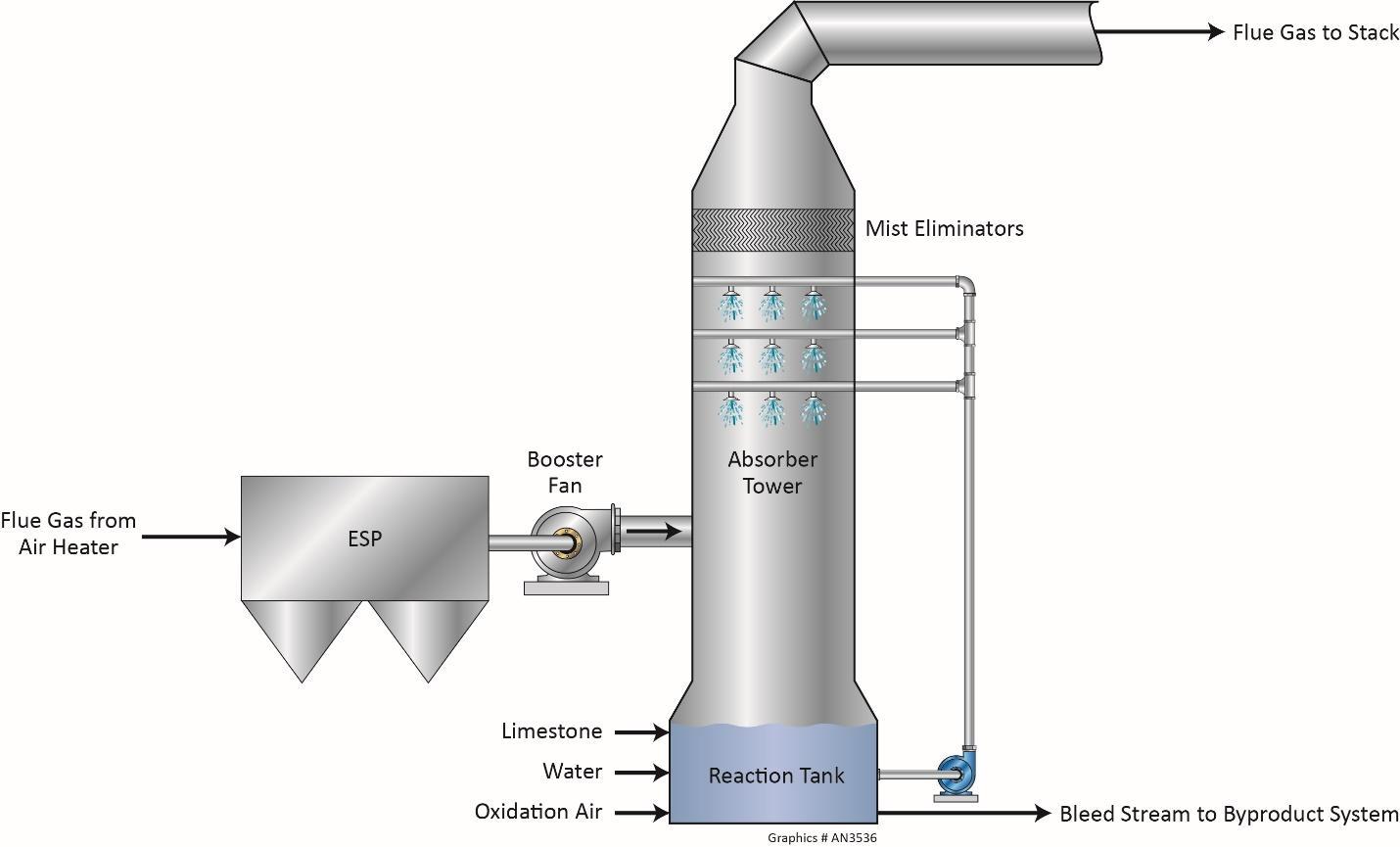 Flue Gas to Stack

Mist Eliminators

Booster Fan

Absorber Tower

Flue Gas from Air Heater

ESP

Limestone

Water

Oxidation Air

Reaction Tank

Bleed Stream to Byproduct System

Graphics # AN3536